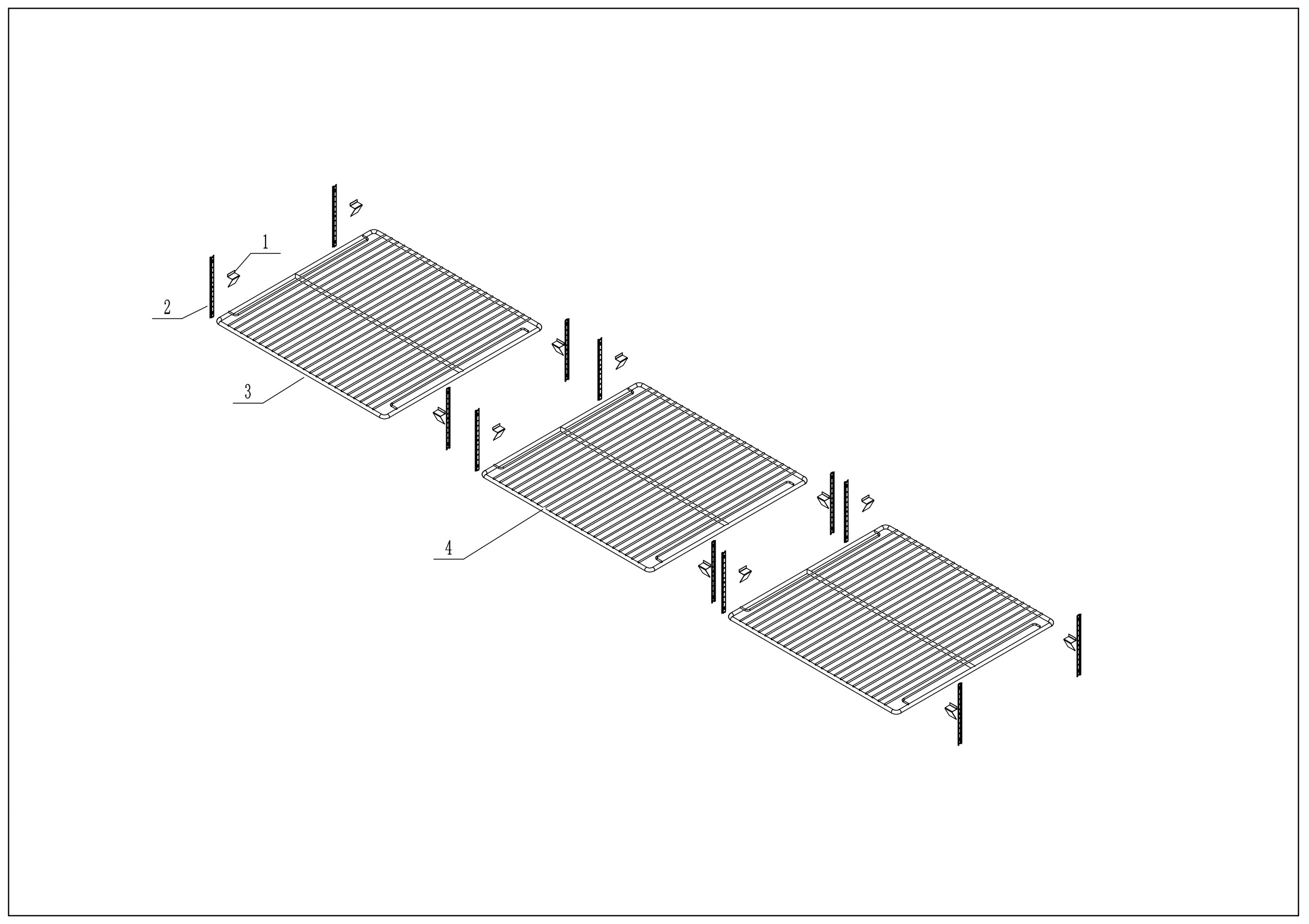 1
2
3
4